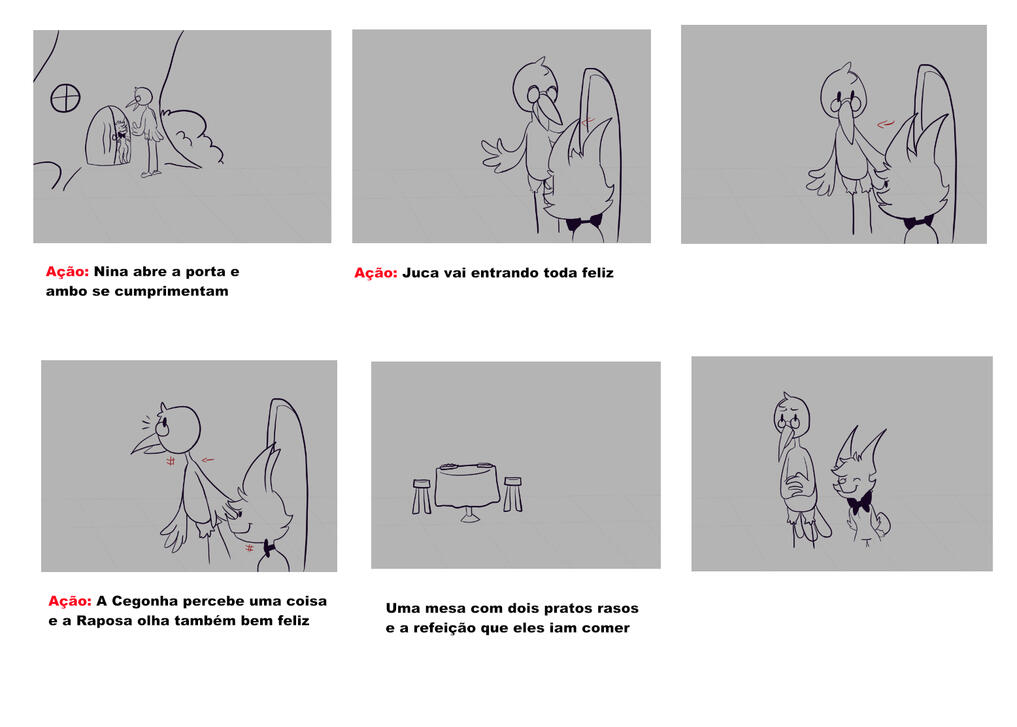 Ação: Nina abre a porta e ambo se cumprimentam

Ação: Juca vai entrando toda feliz

Ação: A Cegonha percebe uma coisa e a Raposa olha também bem feliz

Uma mesa com dois pratos rasos e a refeição que eles iam comer