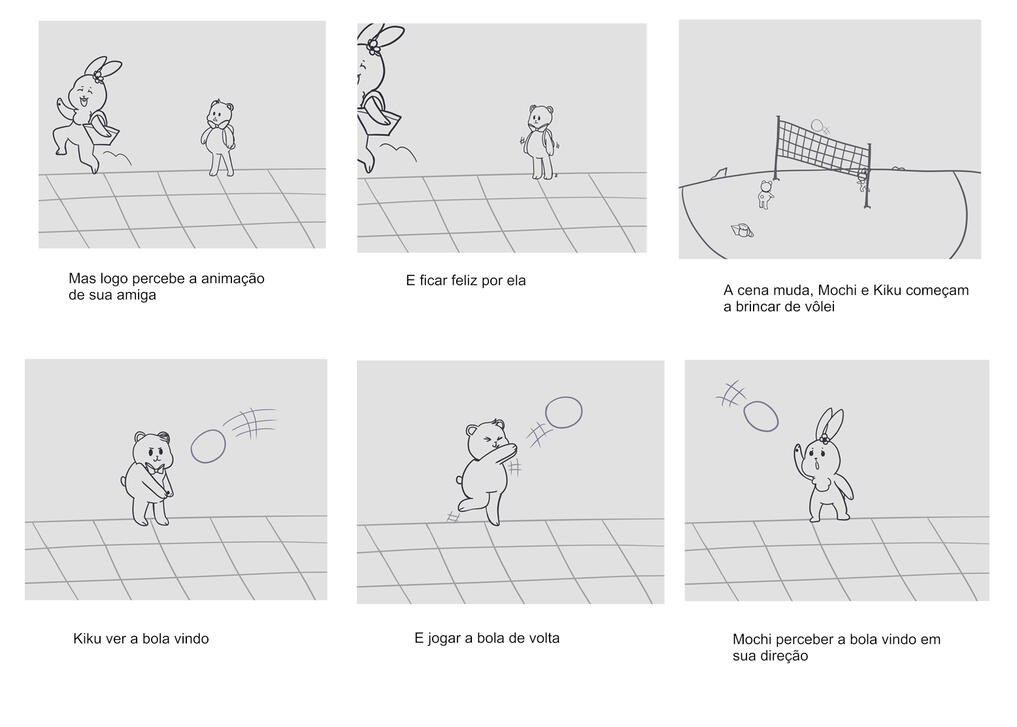 Mas logo percebe a animação de sua amiga

E ficar feliz por ela

A cena muda, Mochi e Kiku começam a brincar de vôlei

Kiku ver a bola vindo

E jogar a bola de volta

Mochi perceber a bola vindo em sua direção