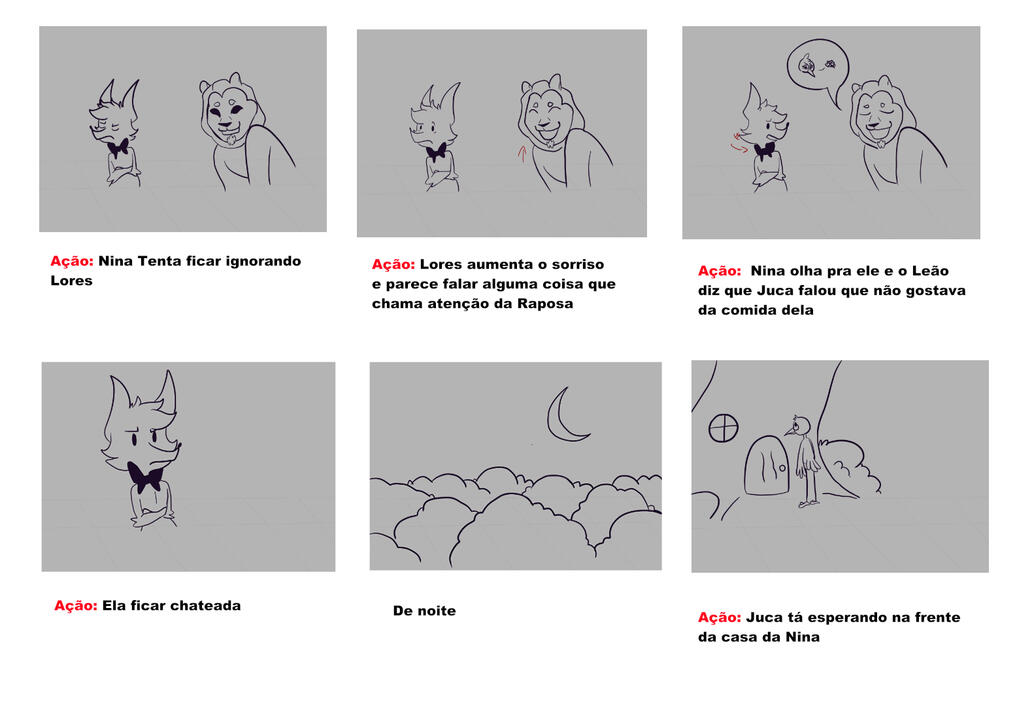 Ação: Nina Tenta ficar ignorando Lores

Ação: Lores aumenta o sorriso e parece falar alguma coisa que chama atenção da Raposa

Ação: Nina olha pra ele e o Leão diz que Juca falou que não gostava da comida dela

Ação: Ela ficar chateada

De noite

Ação: Juca tá esperando na frente da casa da Nina