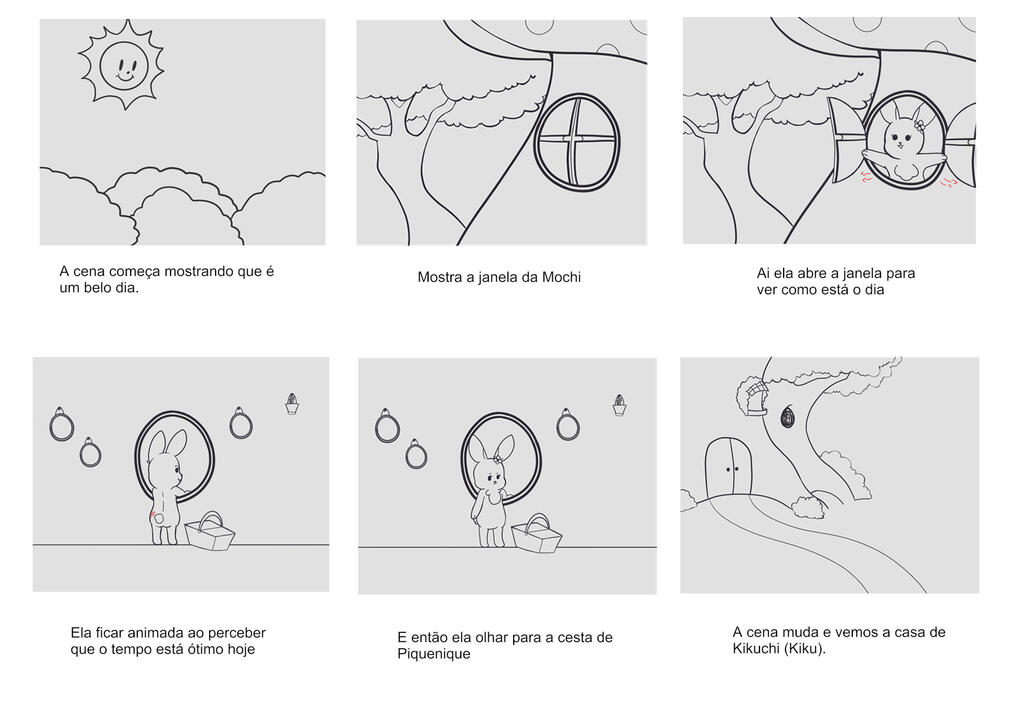 A cena começa mostrando que é um belo dia.

Mostra a janela da Mochi

Ai ela abre a janela para ver como está o dia

Ela ficar animada ao perceber que o tempo está ótimo hoje

E então ela olhar para a cesta de Piquenique

A cena muda e vemos a casa de Kikuchi (Kiku).