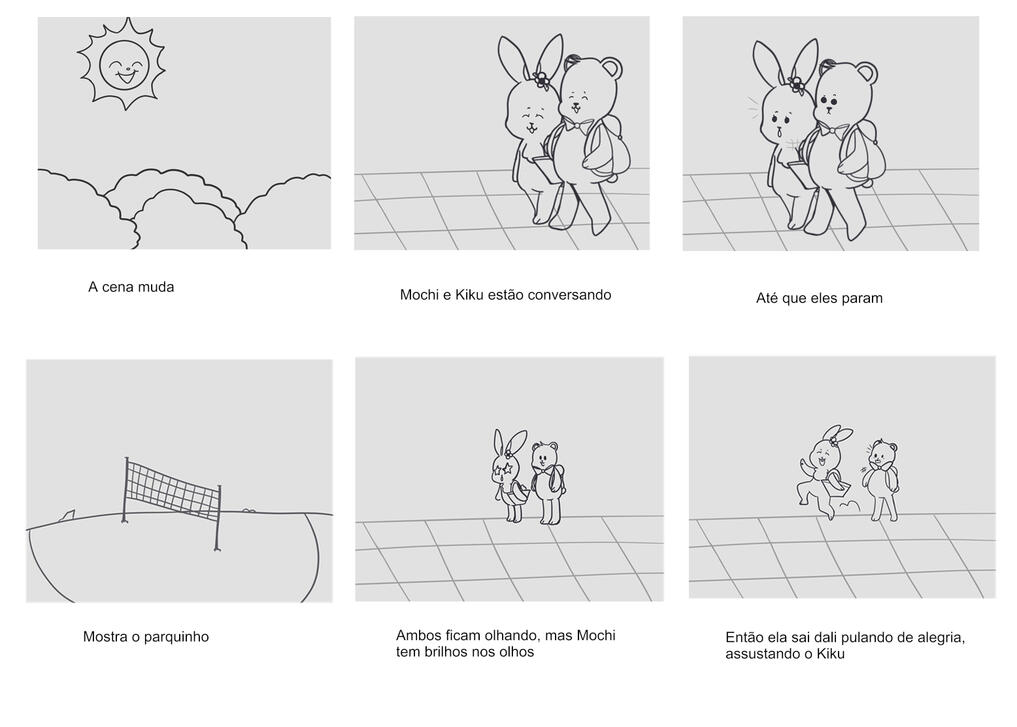 A cena muda

Mochi e Kiku estão conversando

Até que eles param

Mostra o parquinho

Ambos ficam olhando, mas Mochi tem brilhos nos olhos

Então ela sai dali pulando de alegria, assustando o Kiku