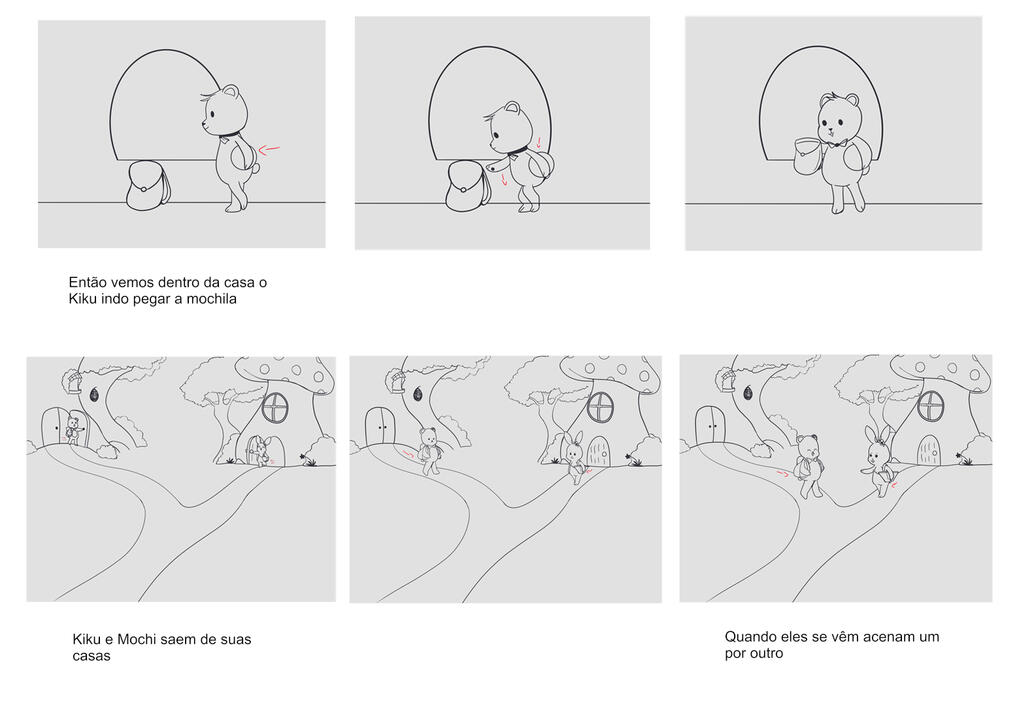 Então vemos dentro da casa o Kiku indo pegar a mochila

Kiku e Mochi saem de suas casas

Quando eles se vêm acenam um por outro