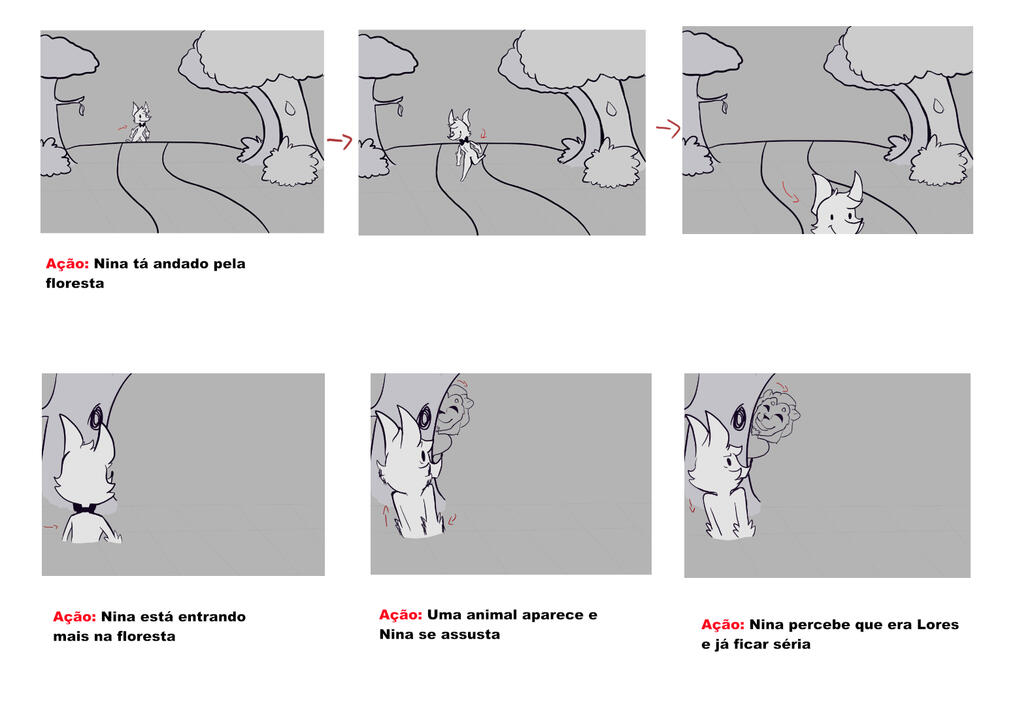 Ação: Nina tá andado pela floresta

Ação: Nina está entrando mais na floresta

Ação: Uma animal aparece e Nina se assusta

Ação: Nina percebe que era Lores e já ficar séria