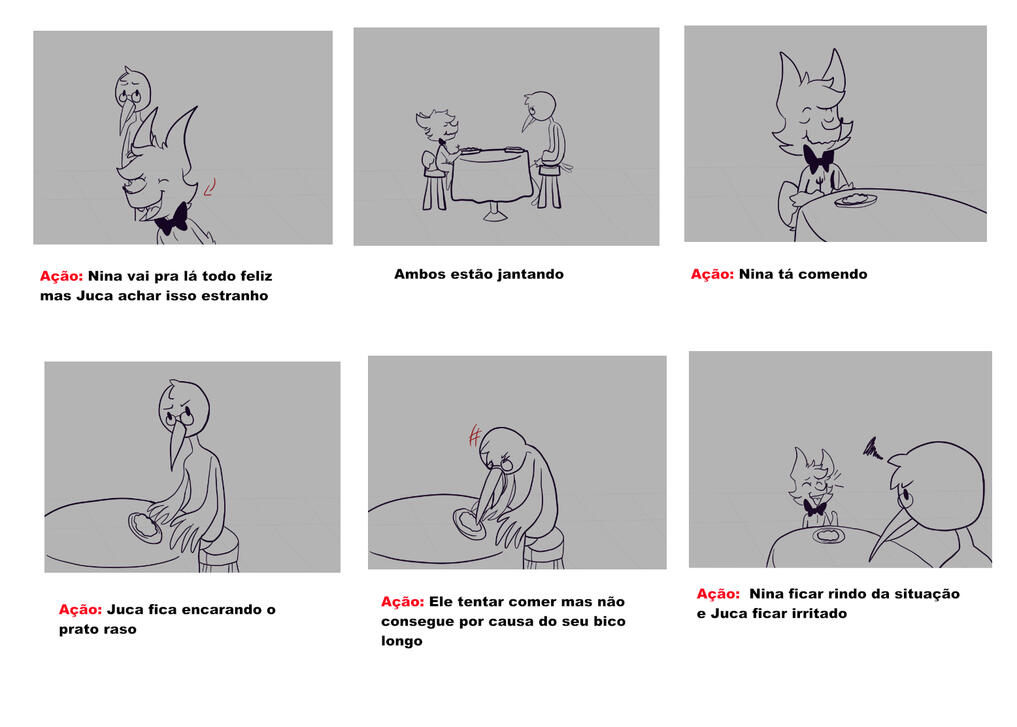 Ação: Nina vai pra lá todo feliz mas Juca achar isso estranho

Ambos estão jantando

Ação: Nina tá comendo

Ação: Juca fica encarando o prato raso

Ação: Ele tentar comer mas não consegue por causa do seu bico longo

Ação: Nina ficar rindo da situação e Juca ficar irritado